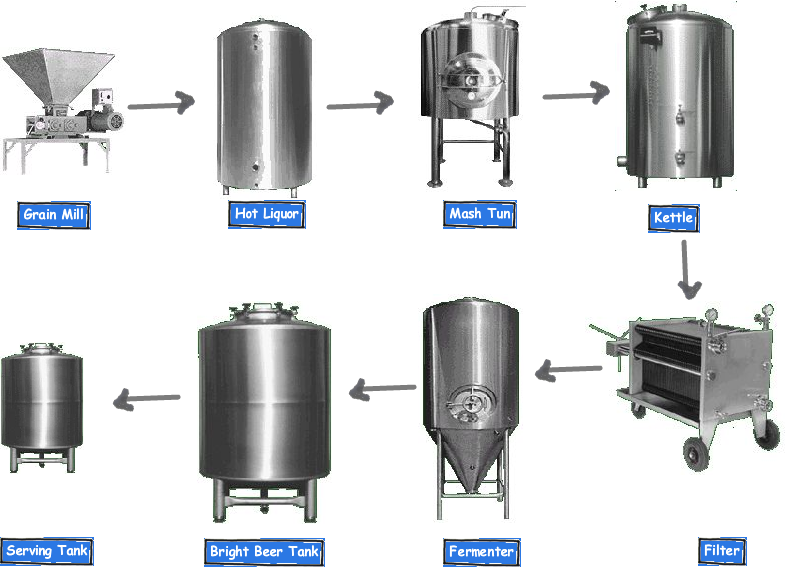 Grain Mill

Hot Liquor

Mash Tun

Kettle

Filter

Fermenter

Bright Beer Tank

Serving Tank